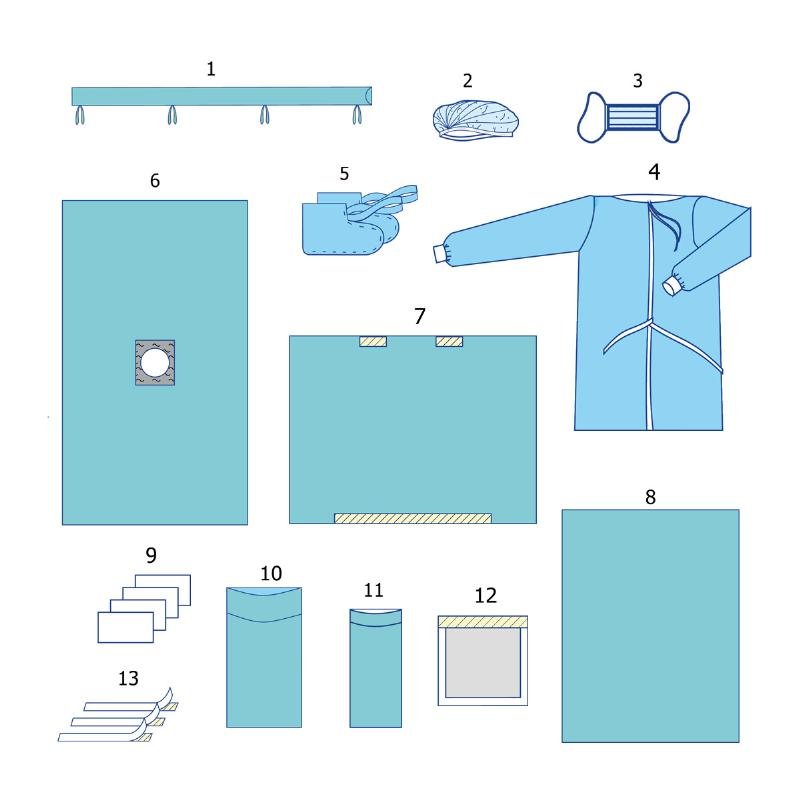 1

2

3

6

5

4

7

8

9

10

11

12

13